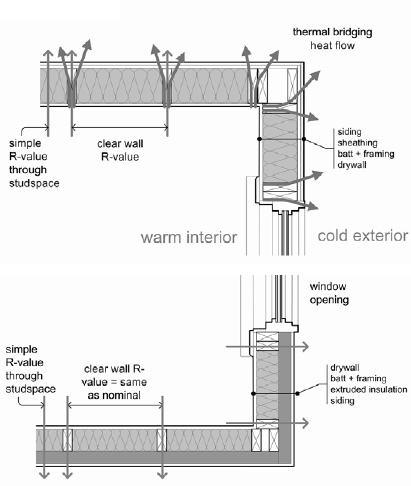 thermal bridging
heat flow

simple R-value through studspace

clear wall R-value

siding
sheathing
batt + framing
drywall

warm interior

cold exterior

window opening

simple R-value through studspace

clear wall R-value = same as nominal

drywall
batt + framing
extruded insulation
siding