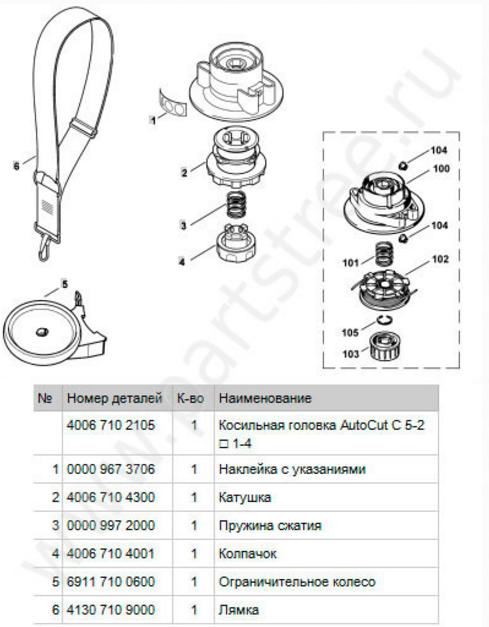 6

1

2

3

4

5

104

100

104

101

102

105

103

www.partstree.ru

| № | Номер деталей | К-во | Наименование |
|---|---|---|---|
| | 4006 710 2105 | 1 | Косильная головка AutoCut C 5-2 □ 1-4 |
| 1 | 0000 967 3706 | 1 | Наклейка с указаниями |
| 2 | 4006 710 4300 | 1 | Катушка |
| 3 | 0000 997 2000 | 1 | Пружина сжатия |
| 4 | 4006 710 4001 | 1 | Колпачок |
| 5 | 6911 710 0600 | 1 | Ограничительное колесо |
| 6 | 4130 710 9000 | 1 | Лямка |