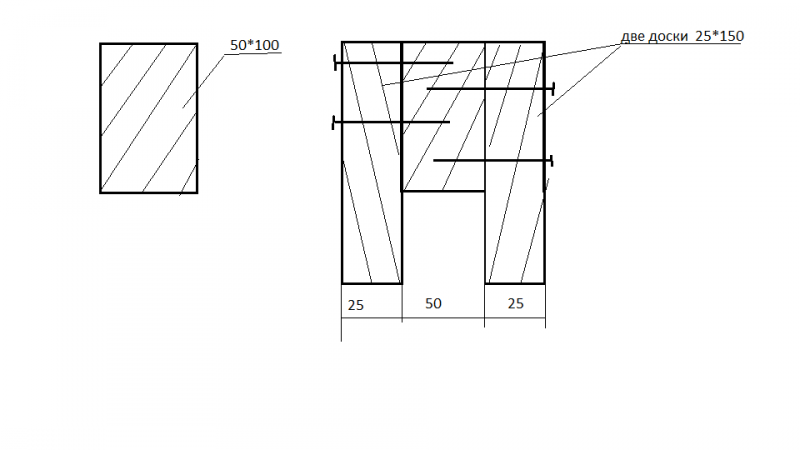 50*100

две доски 25*150

25 50 25