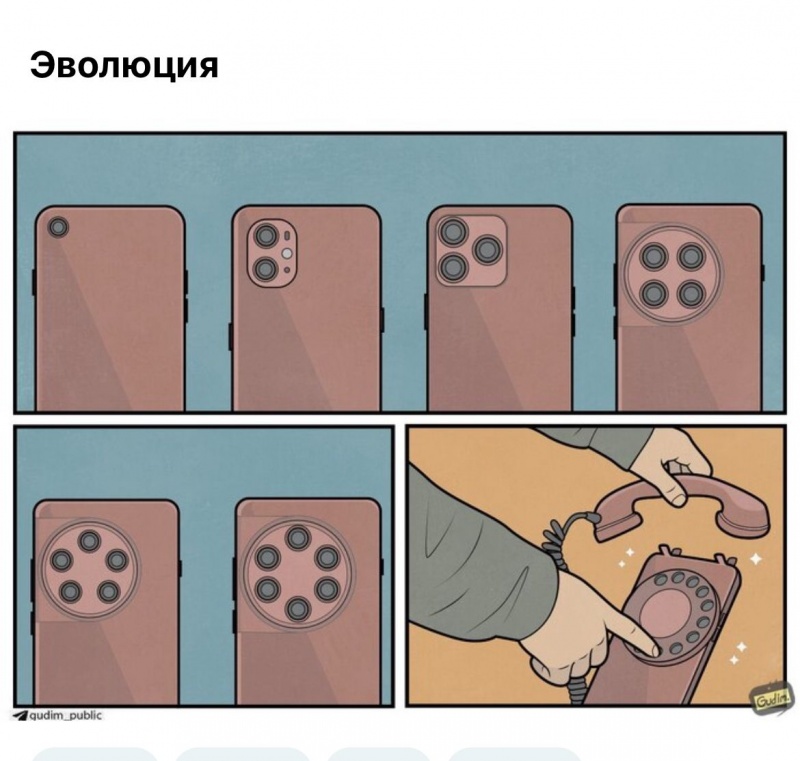 Эволюция

gudim_public

Gudim